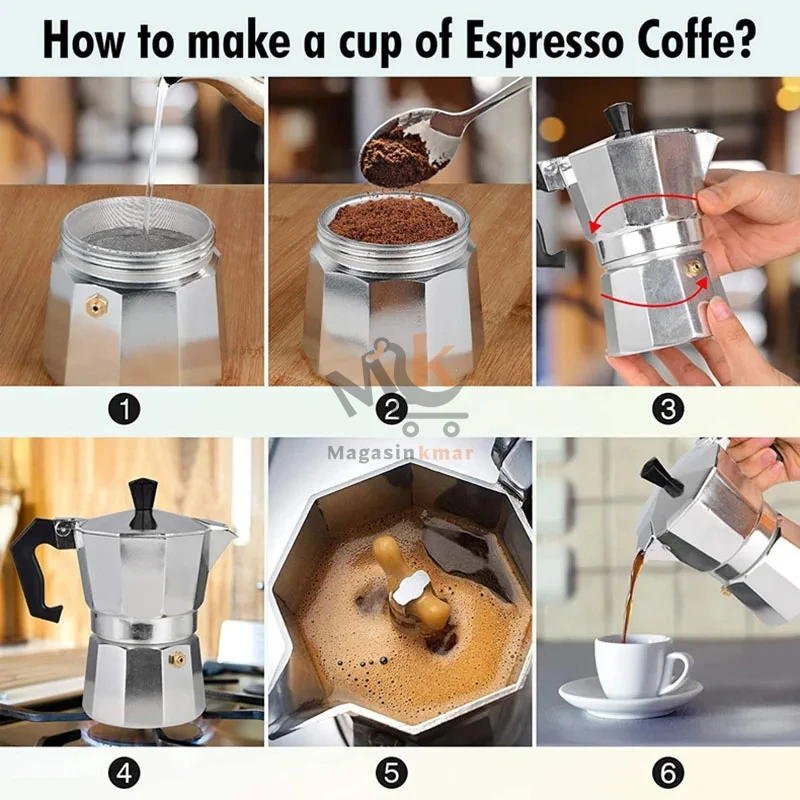 How to make a cup of Espresso Coffe?

1

2

3

MK
Magasinkmar

4

5

6